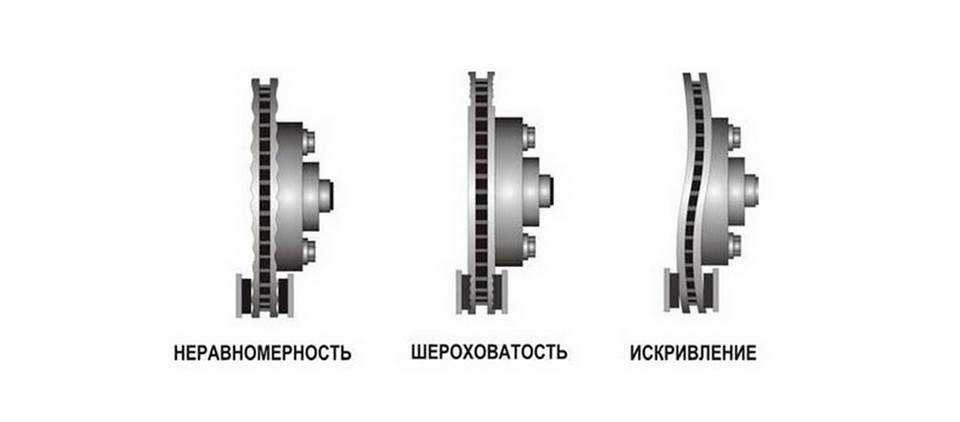 НЕРАВНОМЕРНОСТЬ

ШЕРОХОВАТОСТЬ

ИСКРИВЛЕНИЕ