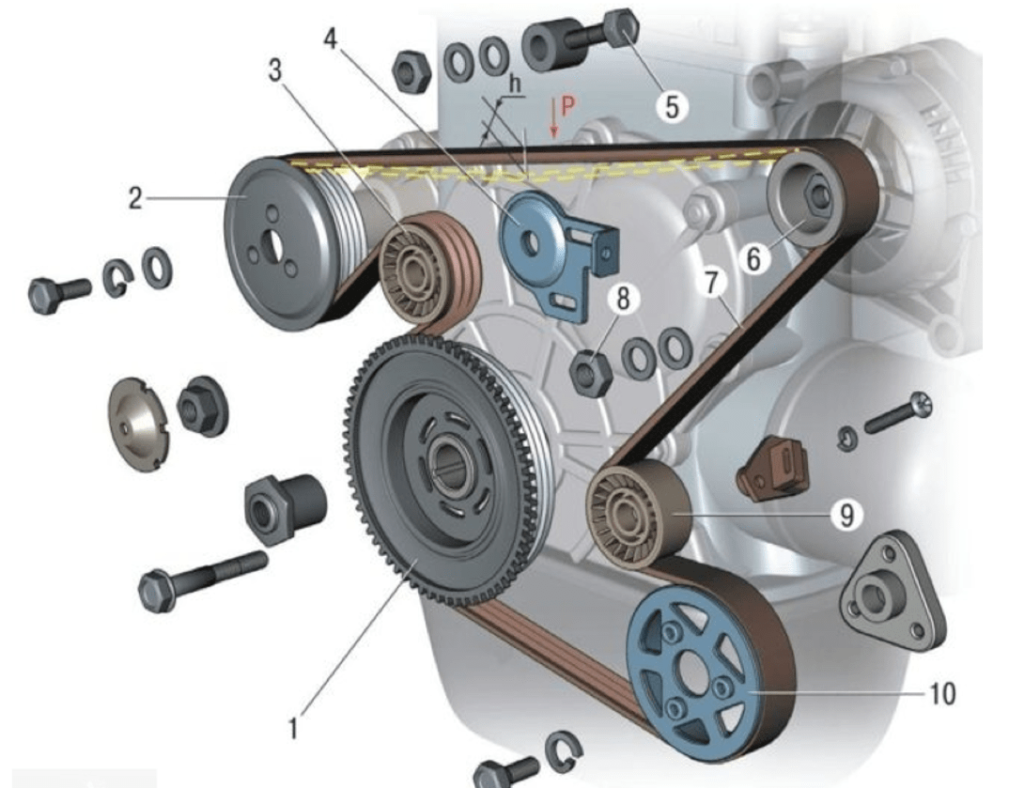 4
3
h
P
5
2
6
7
8
9
10
1