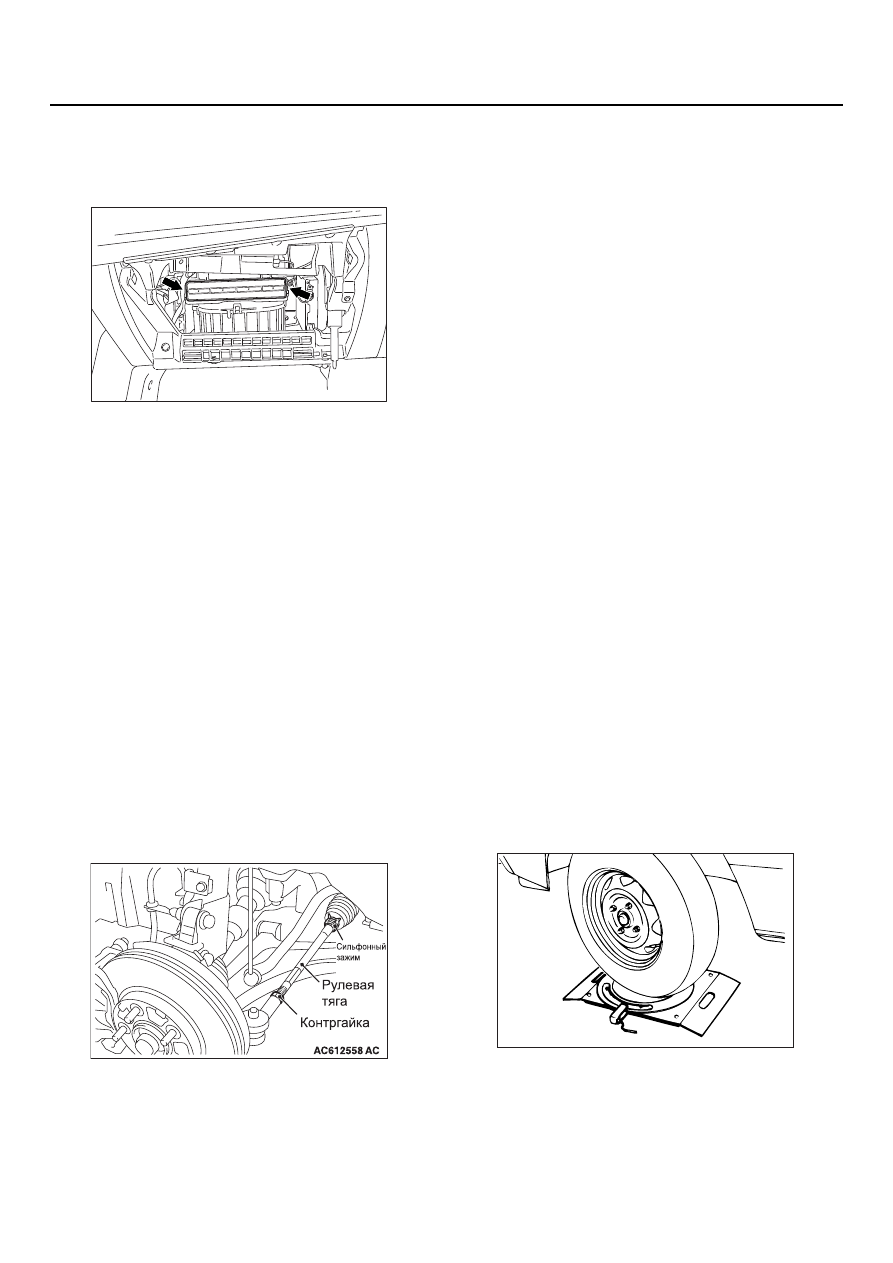 Сильфонный зажим

Рулевая тяга

Контргайка

AC612558 AC